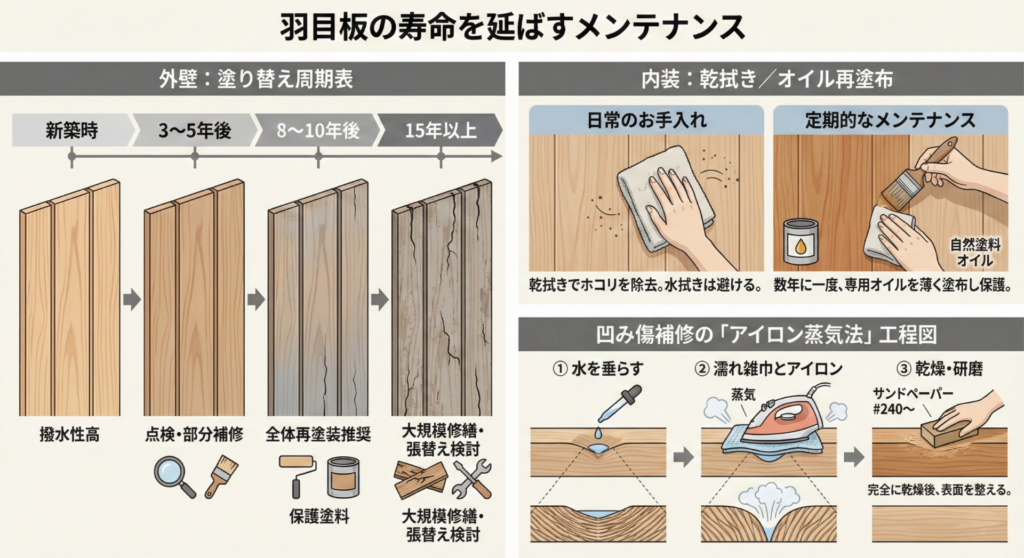 羽目板の寿命を延ばすメンテナンス

外壁：塗り替え周期表

新築時
3〜5年後
8〜10年後
15年以上

撥水性高

点検・部分補修

全体再塗装推奨

保護塗料

大規模修繕・張替え検討

大規模修繕・張替え検討

内装：乾拭き／オイル再塗布

日常のお手入れ

乾拭きでホコリを除去。水拭きは避ける。

定期的なメンテナンス

自然塗料オイル

数年に一度、専用オイルを薄く塗布し保護。

凹み傷補修の「アイロン蒸気法」工程図

① 水を垂らす

② 濡れ雑巾とアイロン

蒸気

③ 乾燥・研磨

サンドペーパー #240〜

完全に乾燥後、表面を整える。